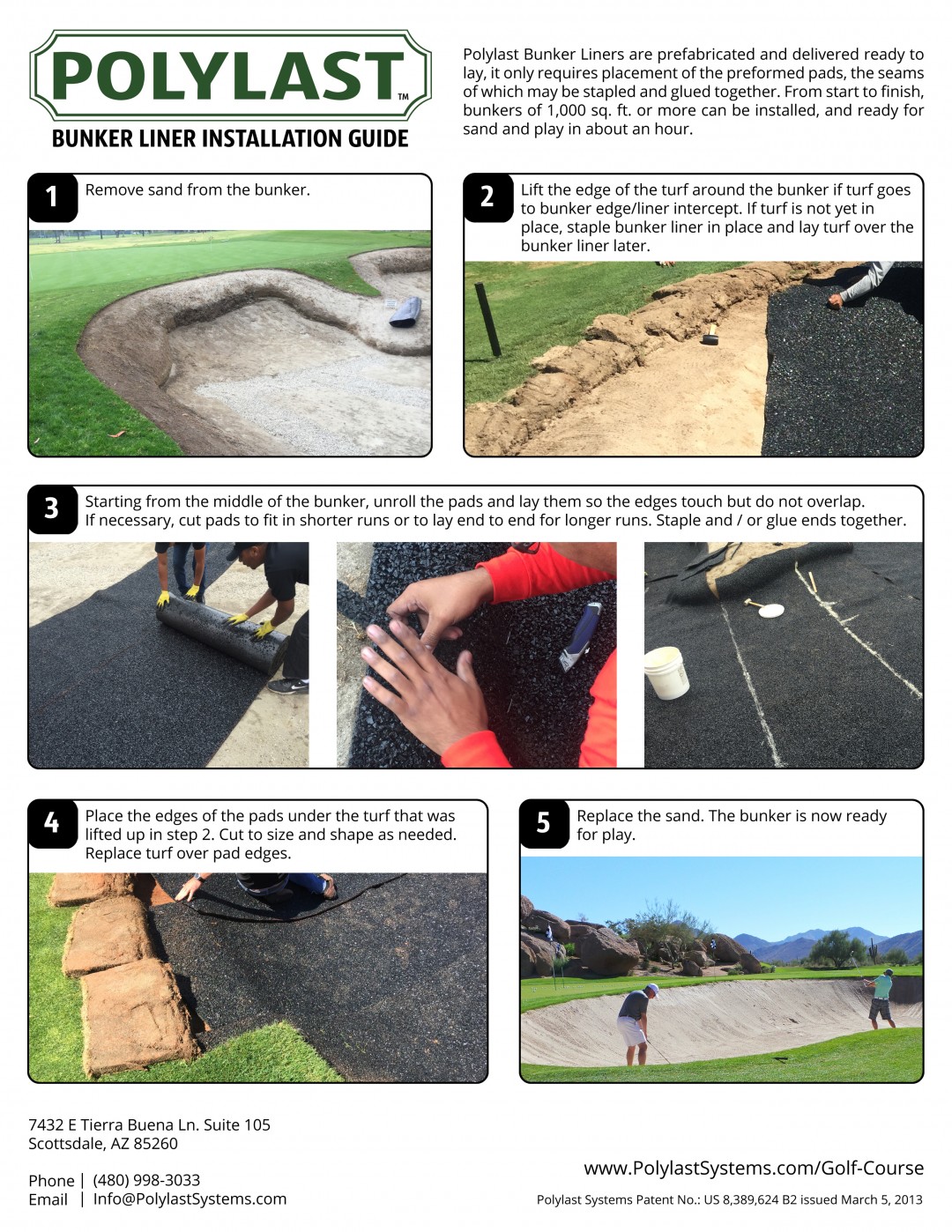 POLYLAST™

BUNKER LINER INSTALLATION GUIDE

Polylast Bunker Liners are prefabricated and delivered ready to lay, it only requires placement of the preformed pads, the seams of which may be stapled and glued together. From start to finish, bunkers of 1,000 sq. ft. or more can be installed, and ready for sand and play in about an hour.

1 Remove sand from the bunker.

2 Lift the edge of the turf around the bunker if turf goes to bunker edge/liner intercept. If turf is not yet in place, staple bunker liner in place and lay turf over the bunker liner later.

3 Starting from the middle of the bunker, unroll the pads and lay them so the edges touch but do not overlap. If necessary, cut pads to fit in shorter runs or to lay end to end for longer runs. Staple and / or glue ends together.

4 Place the edges of the pads under the turf that was lifted up in step 2. Cut to size and shape as needed. Replace turf over pad edges.

5 Replace the sand. The bunker is now ready for play.

7432 E Tierra Buena Ln. Suite 105
Scottsdale, AZ 85260

Phone | (480) 998-3033
Email | Info@PolylastSystems.com

www.PolylastSystems.com/Golf-Course

Polylast Systems Patent No.: US 8,389,624 B2 issued March 5, 2013